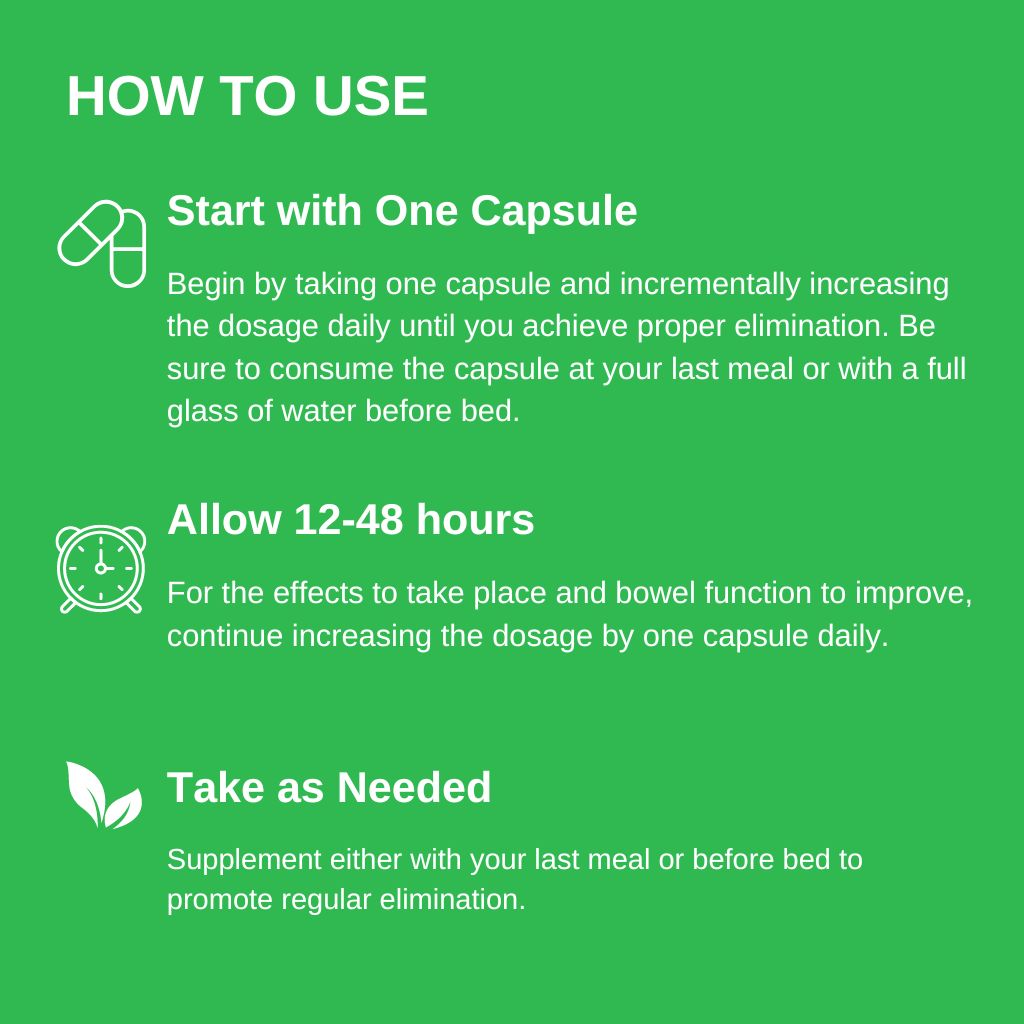 HOW TO USE

Start with One Capsule

Begin by taking one capsule and incrementally increasing the dosage daily until you achieve proper elimination. Be sure to consume the capsule at your last meal or with a full glass of water before bed.

Allow 12-48 hours

For the effects to take place and bowel function to improve, continue increasing the dosage by one capsule daily.

Take as Needed

Supplement either with your last meal or before bed to promote regular elimination.